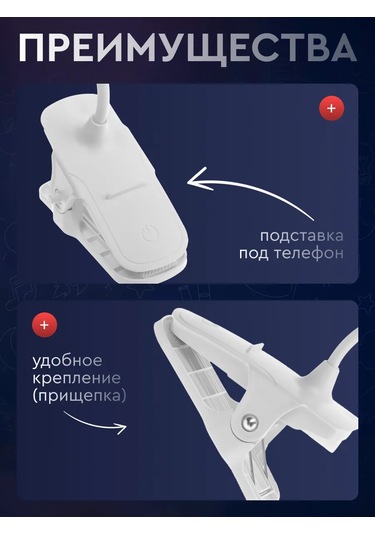 ПРЕИМУЩЕСТВА

+

подставка под телефон

+

удобное крепление (прищепка)