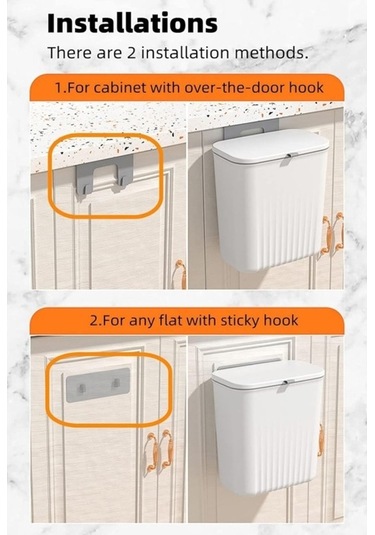 Installations

There are 2 installation methods.

1.For cabinet with over-the-door hook

2.For any flat with sticky hook