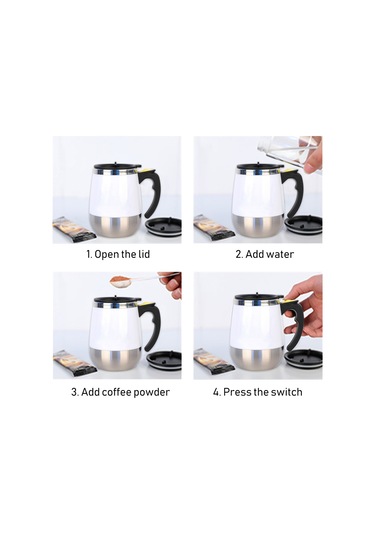 1. Open the lid

2. Add water

3. Add coffee powder

4. Press the switch