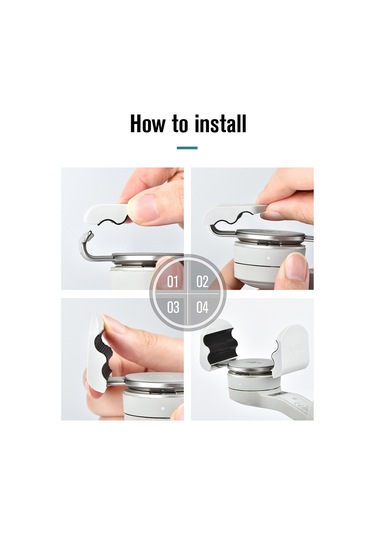 How to install

01 02
03 04