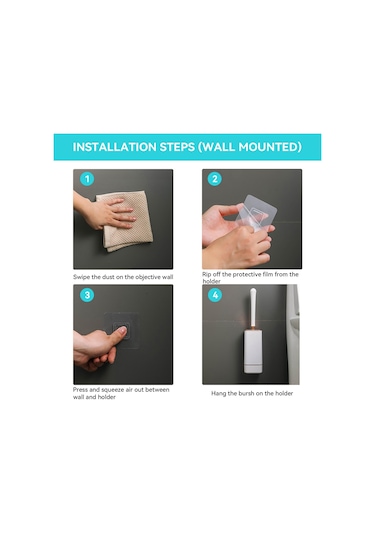 INSTALLATION STEPS (WALL MOUNTED)

1

Swipe the dust on the objective wall

2

Rip off the protective film from the holder

3

Press and squeeze air out between wall and holder

4

Hang the bursh on the holder