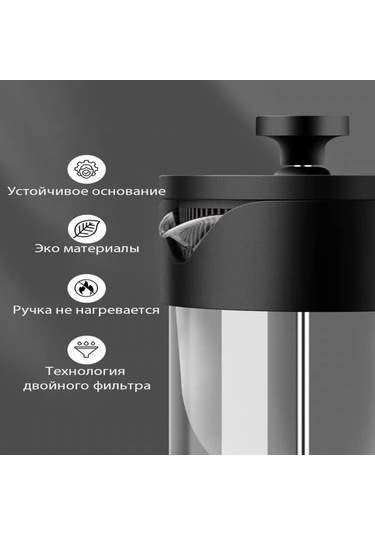 Устойчивое основание

Эко материалы

Ручка не нагревается

Технология двойного фильтра