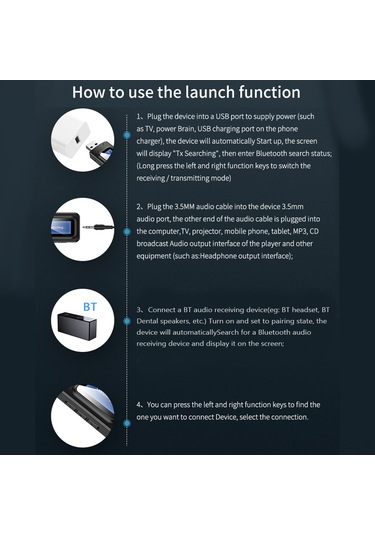 How to use the launch function

1、Plug the device into a USB port to supply power (such as TV, power Brain, USB charging port on the phone charger), the device will automatically Start up, the screen will display "Tx Searching", then enter Bluetooth search status; (Long press the left and right function keys to switch the receiving / transmitting mode)

2、Plug the 3.5MM audio cable into the device 3.5mm audio port, the other end of the audio cable is plugged into the computer,TV, projector, mobile phone, tablet, MP3, CD broadcast Audio output interface of the player and other equipment (such as:Headphone output interface);

BT

3、Connect a BT audio receiving device(eg: BT headset, BT Dental speakers, etc.) Turn on and set to pairing state, the device will automaticallySearch for a Bluetooth audio receiving device and display it on the screen;

4、You can press the left and right function keys to find the one you want to connect Device, select the connection.