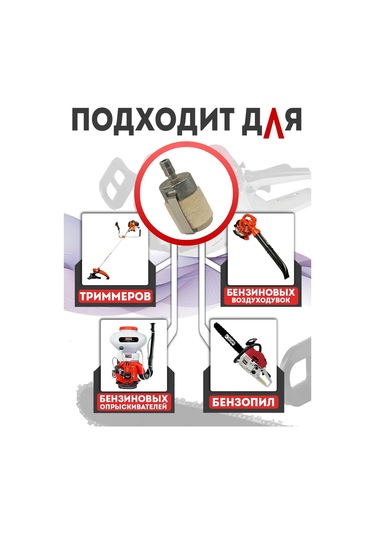 ПОДХОДИТ ДЛЯ

ТРИММЕРОВ

БЕНЗИНОВЫХ ВОЗДУХОДУВОК

БЕНЗИНОВЫХ ОПРЫСКИВАТЕЛЕЙ

БЕНЗОПИЛ