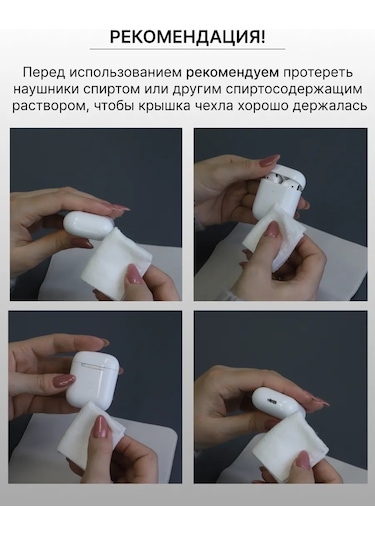 РЕКОМЕНДАЦИЯ!

Перед использованием рекомендуем протереть наушники спиртом или другим спиртосодержащим раствором, чтобы крышка чехла хорошо держалась