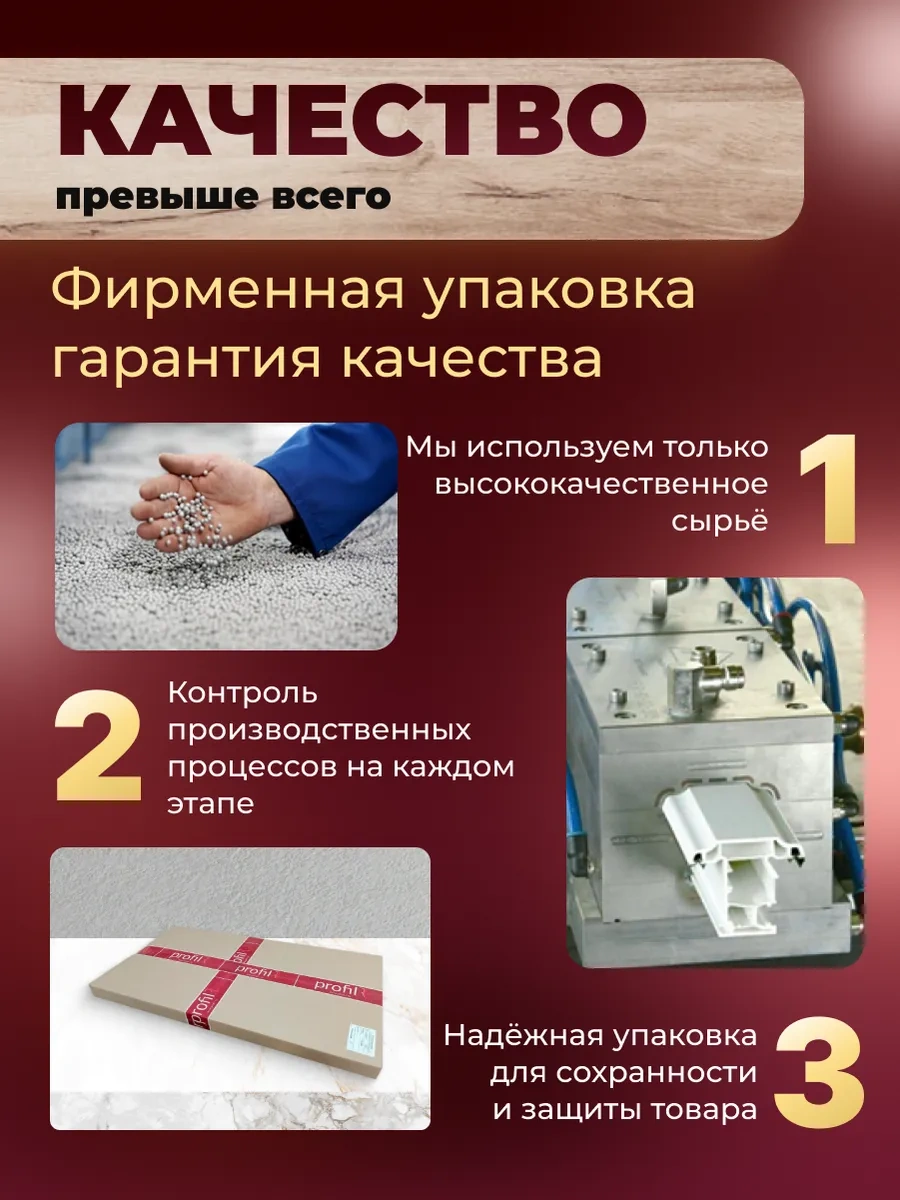 КАЧЕСТВО
превыше всего

Фирменная упаковка гарантия качества

Мы используем только высококачественное сырьё
1

2
Контроль производственных процессов на каждом этапе

profil
profil
profil
profil

Надёжная упаковка для сохранности и защиты товара
3