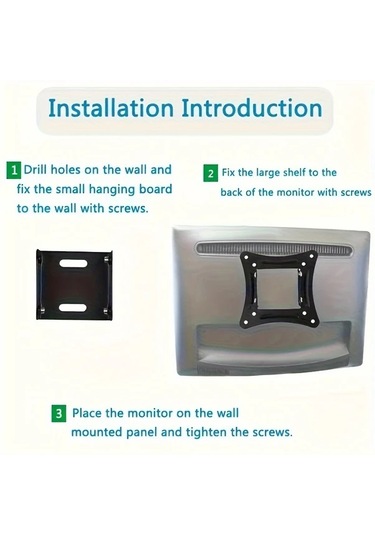 Installation Introduction

1 Drill holes on the wall and fix the small hanging board to the wall with screws.

2 Fix the large shelf to the back of the monitor with screws

3 Place the monitor on the wall mounted panel and tighten the screws.