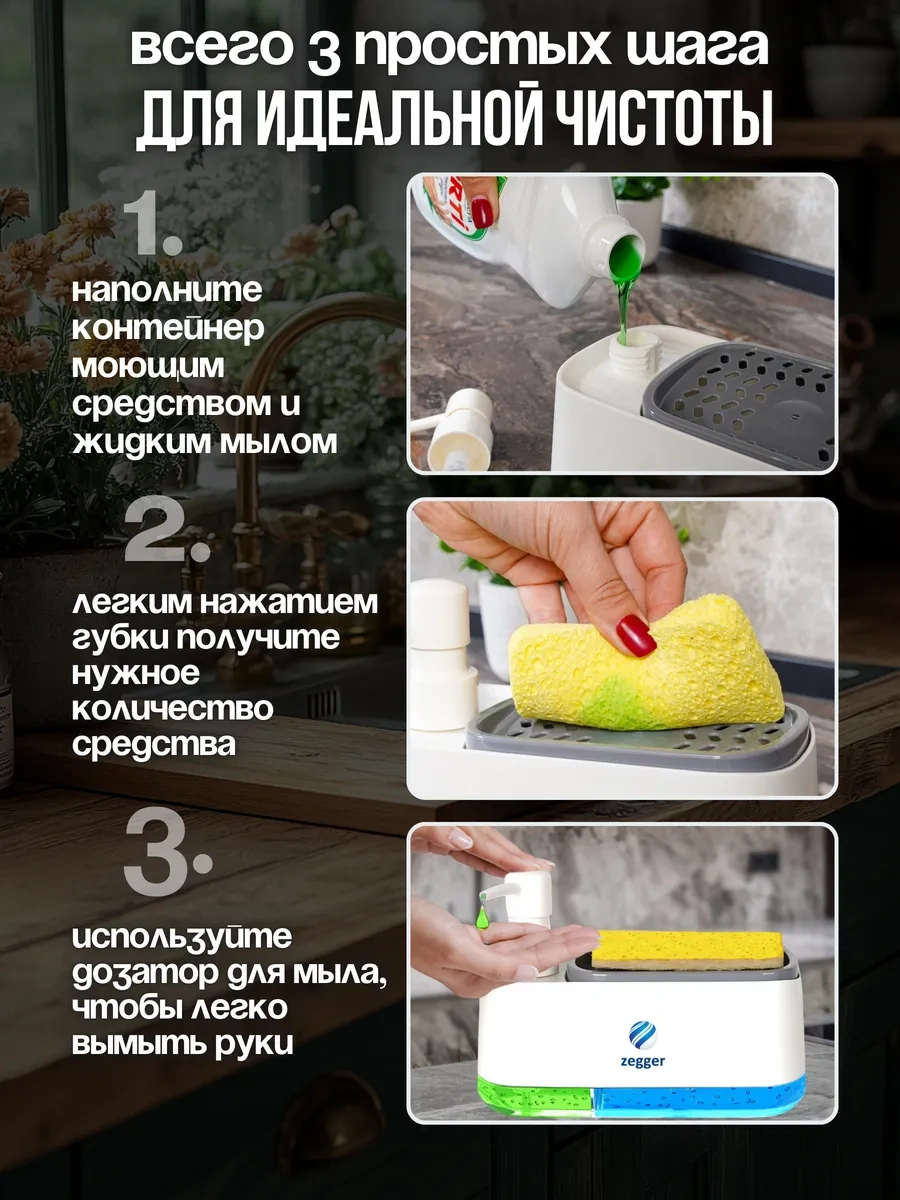 всего 3 простых шага
ДЛЯ ИДЕАЛЬНОЙ ЧИСТОТЫ

1.
наполните контейнер моющим средством и жидким мылом

2.
легким нажатием губки получите нужное количество средства

3.
используйте дозатор для мыла, чтобы легко вымыть руки

zegger