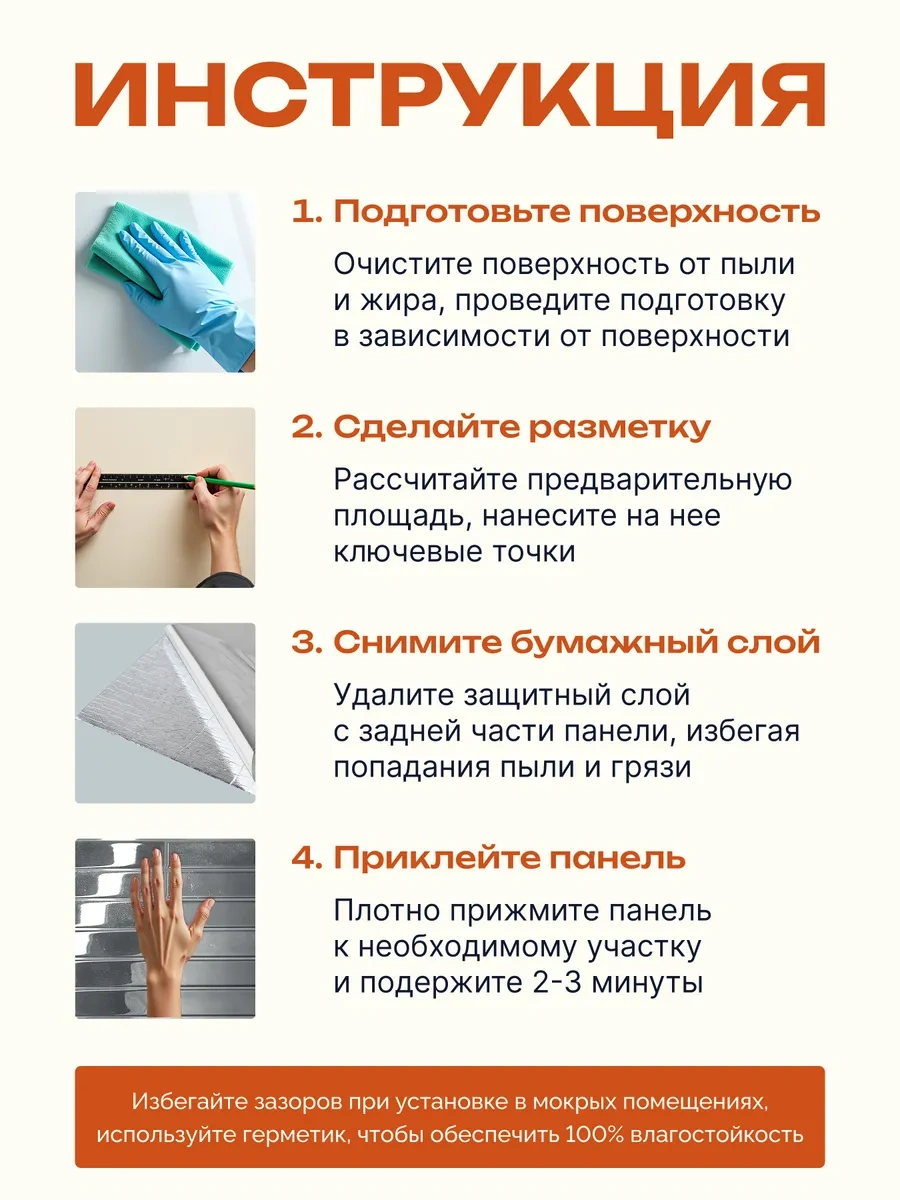 ИНСТРУКЦИЯ

1. Подготовьте поверхность

Очистите поверхность от пыли и жира, проведите подготовку в зависимости от поверхности

2. Сделайте разметку

Рассчитайте предварительную площадь, нанесите на нее ключевые точки

3. Снимите бумажный слой

Удалите защитный слой с задней части панели, избегая попадания пыли и грязи

4. Приклейте панель

Плотно прижмите панель к необходимому участку и подержите 2-3 минуты

Избегайте зазоров при установке в мокрых помещениях, используйте герметик, чтобы обеспечить 100% влагостойкость