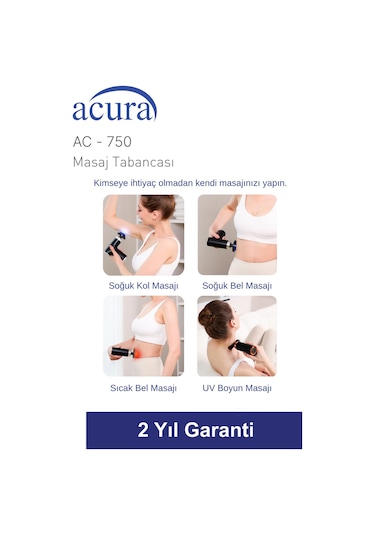 acura

AC - 750

Masaj Tabancası

Kimseye ihtiyaç olmadan kendi masajınızı yapın.

Soğuk Kol Masajı

Soğuk Bel Masajı

Sıcak Bel Masajı

UV Boyun Masajı

2 Yıl Garanti