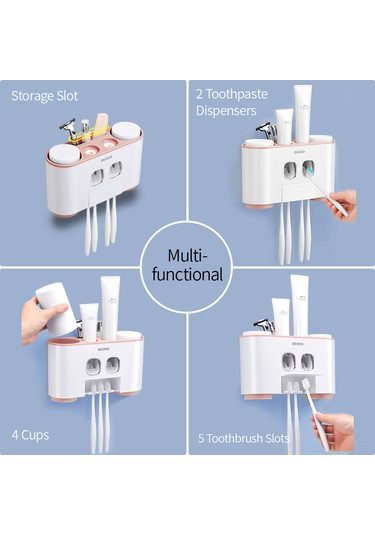 Storage Slot

ecoco

2 Toothpaste Dispensers

ecoco

Multi-functional

ecoco

4 Cups

ecoco

5 Toothbrush Slots