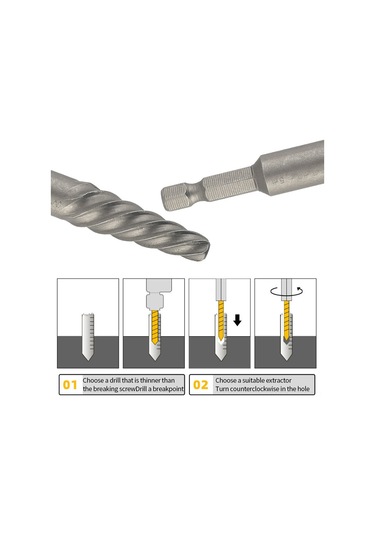 01 Choose a drill that is thinner than the breaking screwDrill a breakpoint

02 Choose a suitable extractor Turn counterclockwise in the hole