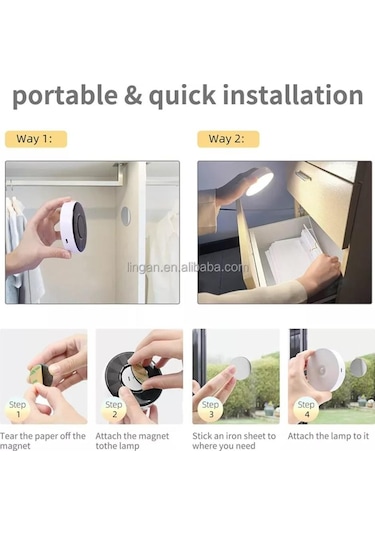 portable & quick installation

Way 1:

Way 2:

lingan.en.alibaba.com

Step 1

Tear the paper off the magnet

Step 2

Attach the magnet tothe lamp

Step 3

Stick an iron sheet to where you need

Step 4

Attach the lamp to it