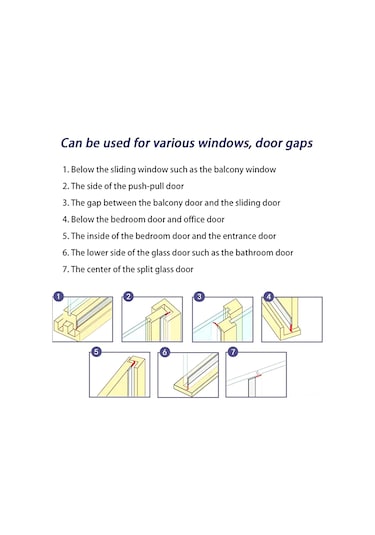 Can be used for various windows, door gaps

1. Below the sliding window such as the balcony window
2. The side of the push-pull door
3. The gap between the balcony door and the sliding door
4. Below the bedroom door and office door
5. The inside of the bedroom door and the entrance door
6. The lower side of the glass door such as the bathroom door
7. The center of the split glass door

1 2 3 4
5 6 7