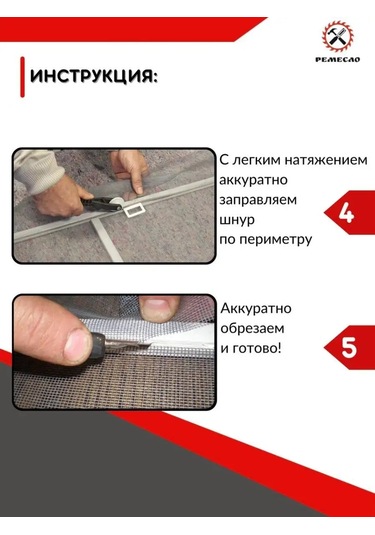 РЕМЕСЛО

ИНСТРУКЦИЯ:

С легким натяжением аккуратно заправляем шнур по периметру

4

Аккуратно обрезаем и готово!

5