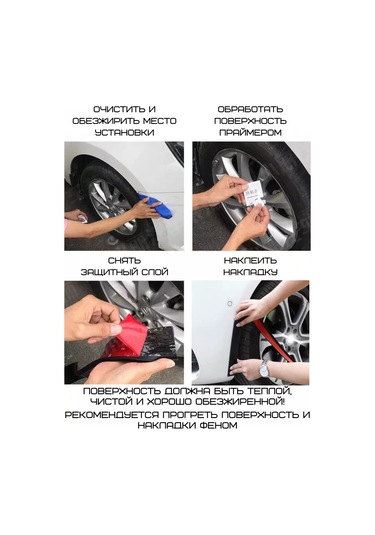 ОЧИСТИТЬ И ОБЕЗЖИРИТЬ МЕСТО УСТАНОВКИ

ОБРАБОТАТЬ ПОВЕРХНОСТЬ ПРАЙМЕРОМ

СНЯТЬ ЗАЩИТНЫЙ СЛОЙ

НАКЛЕИТЬ НАКЛАДКУ

ПОВЕРХНОСТЬ ДОЛЖНА БЫТЬ ТЕПЛОЙ, ЧИСТОЙ И ХОРОШО ОБЕЗЖИРЕННОЙ!
РЕКОМЕНДУЕТСЯ ПРОГРЕТЬ ПОВЕРХНОСТЬ И НАКЛАДКИ ФЕНОМ