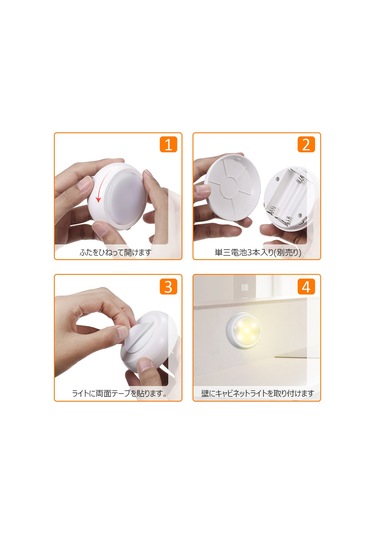 1

ふたをひねって開けます

2

単三電池3本入り(別売り)

3

ライトに両面テープを貼ります。

4

壁にキャビネットライトを取り付けます