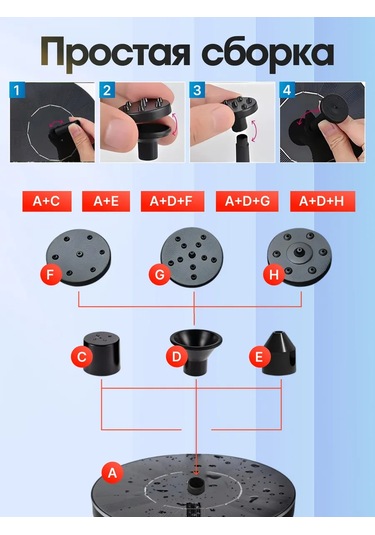 Простая сборка

1 2 3 4

A+C A+E A+D+F A+D+G A+D+H

F G H

C D E

A