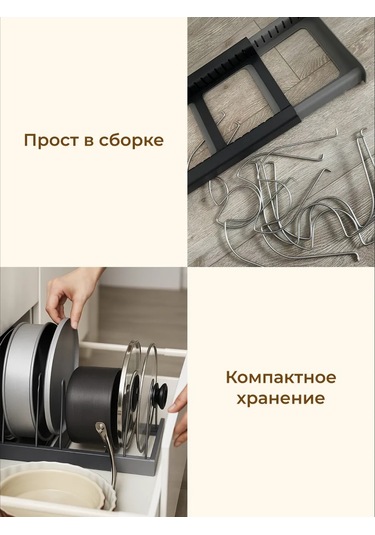 Прост в сборке

Компактное хранение