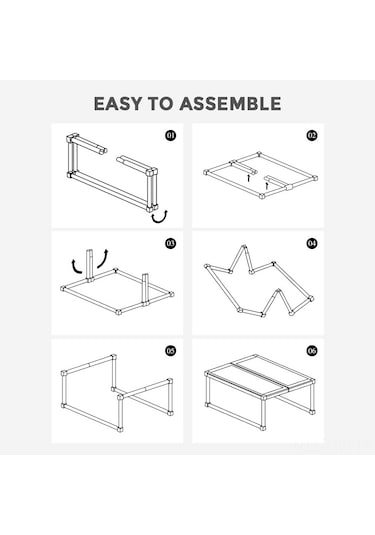 EASY TO ASSEMBLE

01

02

03

04

05

06