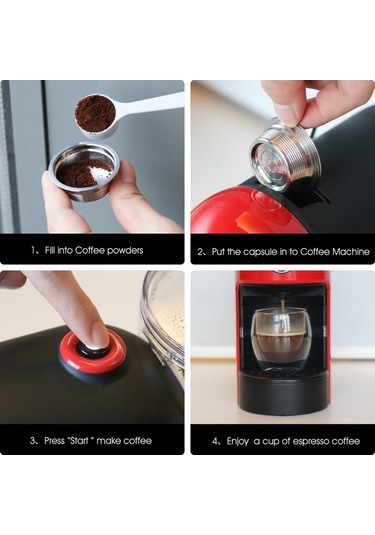 1、Fill into Coffee powders

2、Put the capsule in to Coffee Machine

3、Press "Start " make coffee

4、Enjoy a cup of espresso coffee