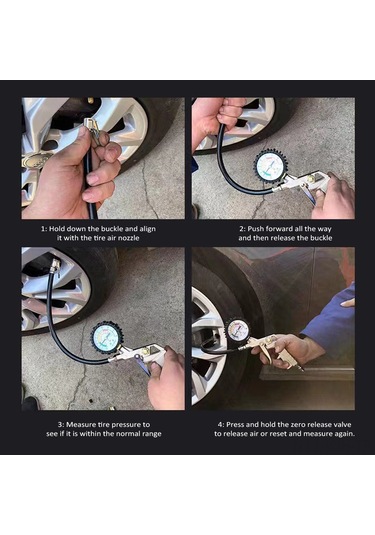 1: Hold down the buckle and align it with the tire air nozzle

2: Push forward all the way and then release the buckle

3: Measure tire pressure to see if it is within the normal range

4: Press and hold the zero release valve to release air or reset and measure again.