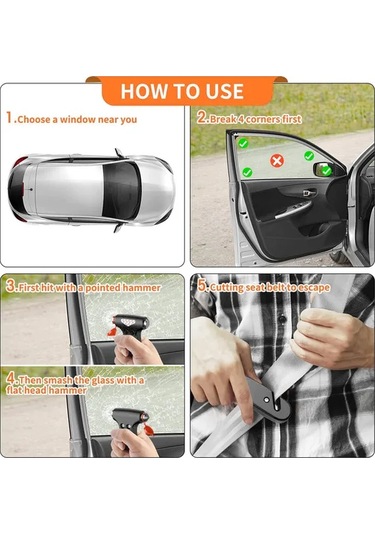 HOW TO USE

1.Choose a window near you

2.Break 4 corners first

3.First hit with a pointed hammer

4.Then smash the glass with a flat head hammer

5.Cutting seat belt to escape