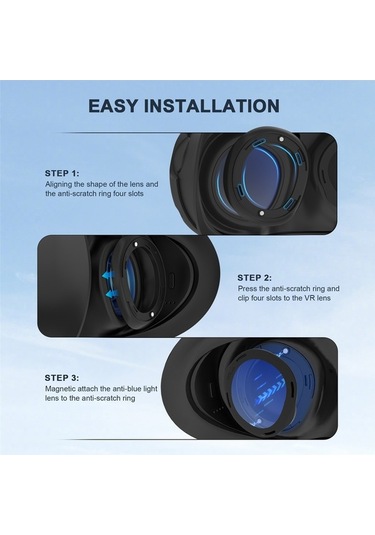 EASY INSTALLATION

STEP 1:
Aligning the shape of the lens and the anti-scratch ring four slots

STEP 2:
Press the anti-scratch ring and clip four slots to the VR lens

STEP 3:
Magnetic attach the anti-blue light lens to the anti-scratch ring