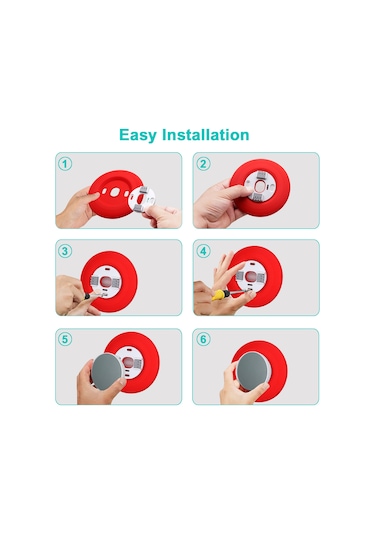 Easy Installation

1

2

3

4

5

6