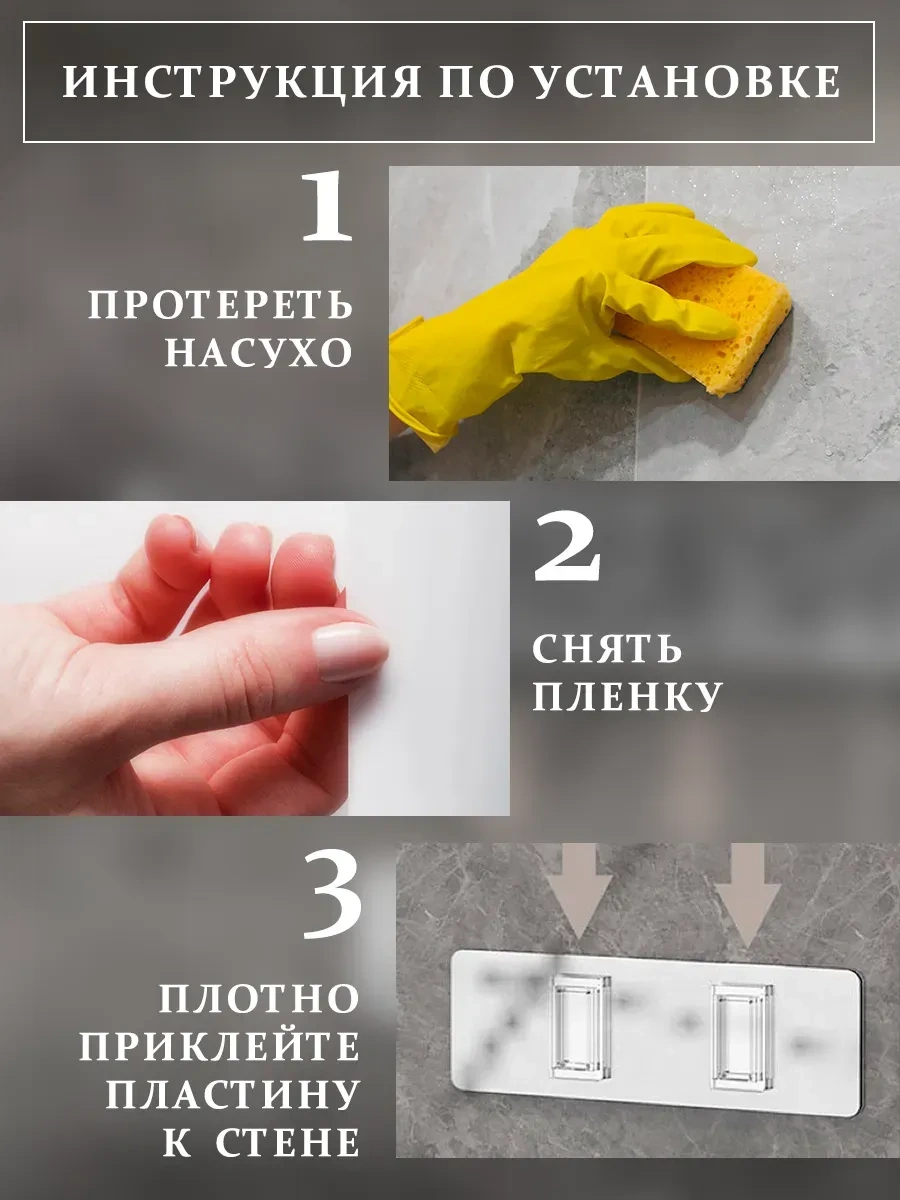 ИНСТРУКЦИЯ ПО УСТАНОВКЕ

1

ПРОТЕРЕТЬ НАСУХО

2

СНЯТЬ ПЛЕНКУ

3

ПЛОТНО ПРИКЛЕЙТЕ ПЛАСТИНУ К СТЕНЕ