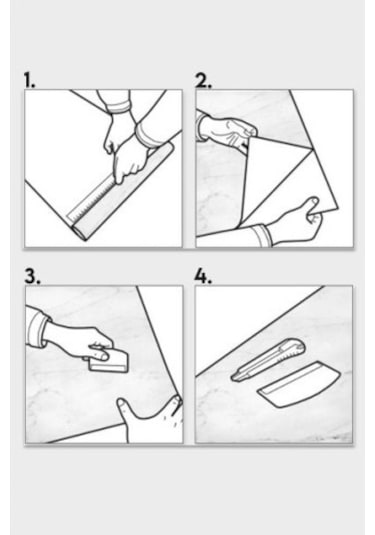 1.

2.

3.

4.