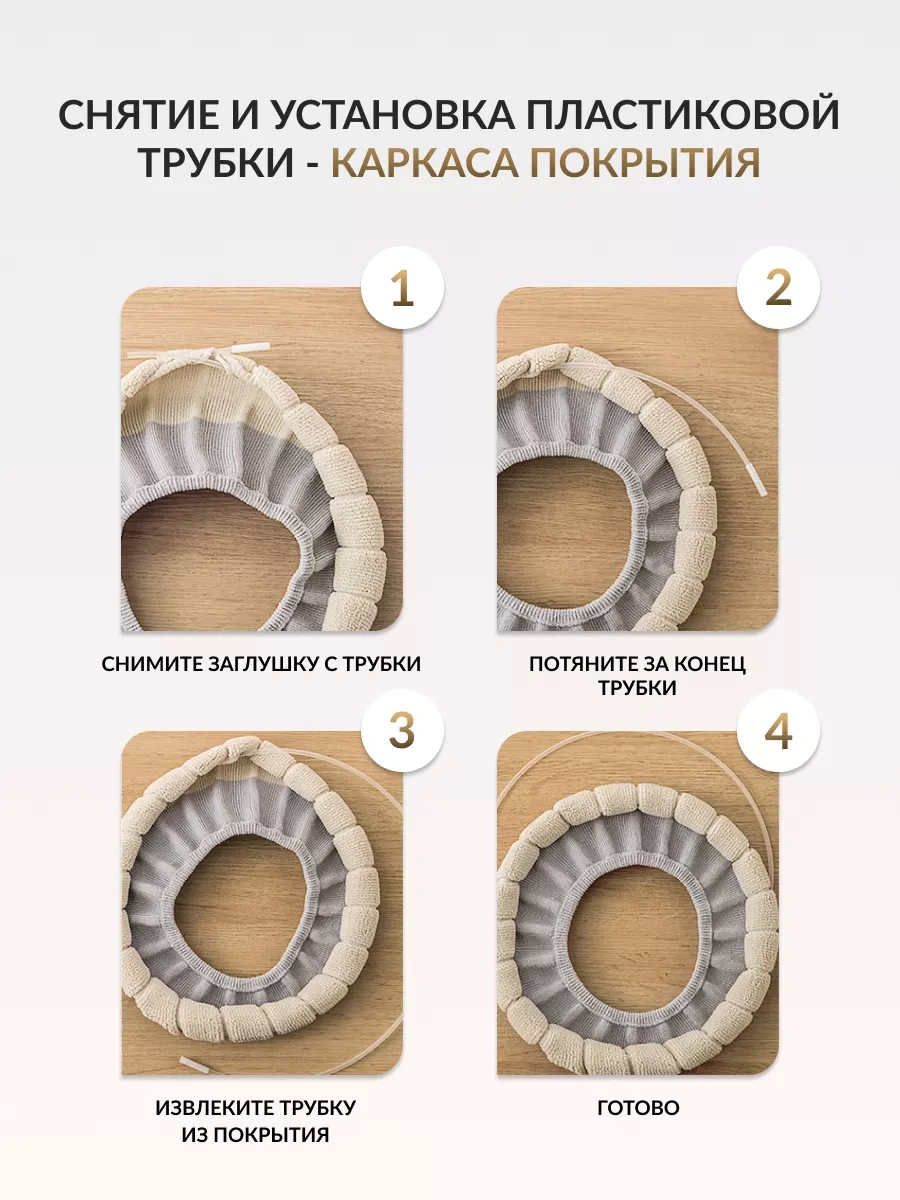 СНЯТИЕ И УСТАНОВКА ПЛАСТИКОВОЙ ТРУБКИ - КАРКАСА ПОКРЫТИЯ

1

СНИМИТЕ ЗАГЛУШКУ С ТРУБКИ

2

ПОТЯНИТЕ ЗА КОНЕЦ ТРУБКИ

3

ИЗВЛЕКИТЕ ТРУБКУ ИЗ ПОКРЫТИЯ

4

ГОТОВО