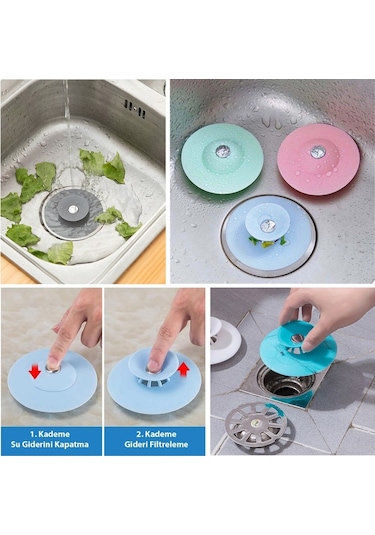 1. Kademe
Su Giderini Kapatma

2. Kademe
Gideri Filtreleme