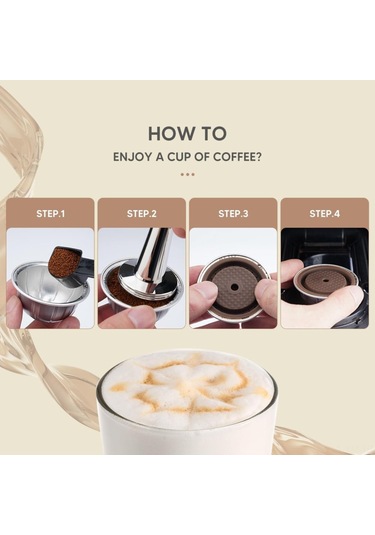 HOW TO

ENJOY A CUP OF COFFEE?

STEP.1

STEP.2

STEP.3

STEP.4