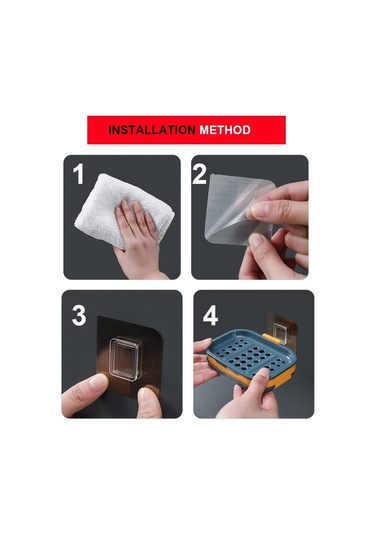 INSTALLATION METHOD

1

2

3

4