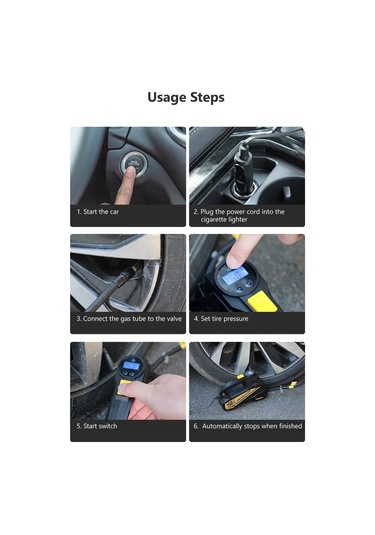 Usage Steps

1. Start the car

2. Plug the power cord into the cigarette lighter

3. Connect the gas tube to the valve

4. Set tire pressure

5. Start switch

6. Automatically stops when finished