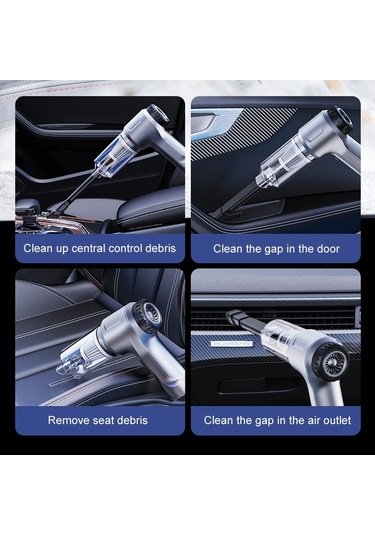 Clean up central control debris

Clean the gap in the door

Remove seat debris

Clean the gap in the air outlet