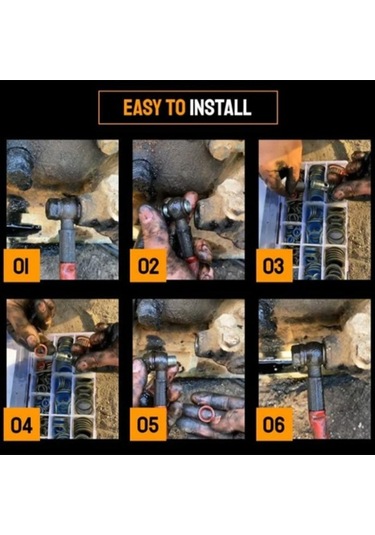 EASY TO INSTALL

01

02

03

04

05

06