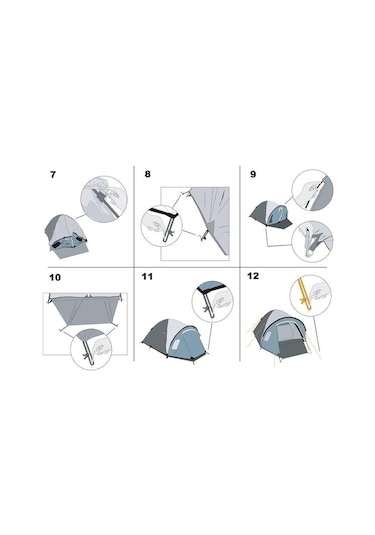 7

8

9

10

11

12