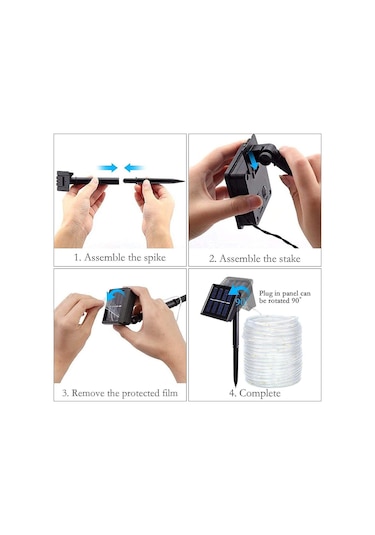 1. Assemble the spike

2. Assemble the stake

3. Remove the protected film

90°

Plug in panel can be rotated 90°

4. Complete