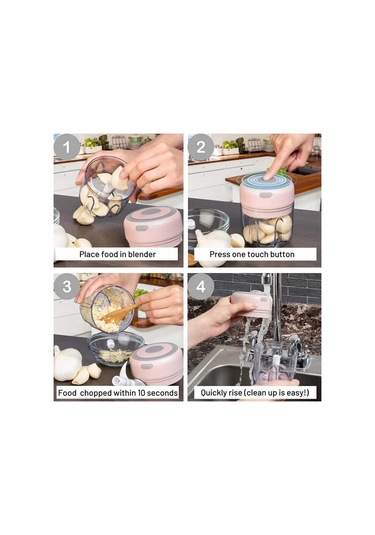 1
Place food in blender

2
Press one touch button

3
Food chopped within 10 seconds

4
Quickly rise (clean up is easy!)