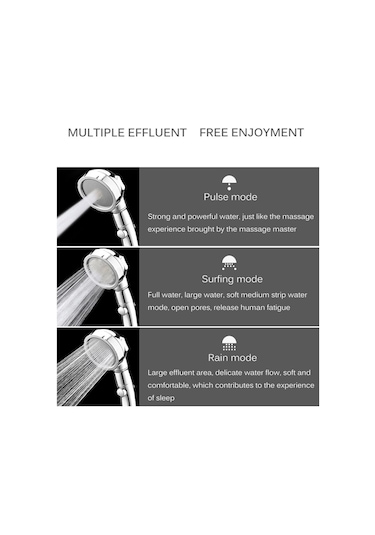 MULTIPLE EFFLUENT FREE ENJOYMENT

Pulse mode

Strong and powerful water, just like the massage experience brought by the massage master

Surfing mode

Full water, large water, soft medium strip water mode, open pores, release human fatigue

Rain mode

Large effluent area, delicate water flow, soft and comfortable, which contributes to the experience of sleep