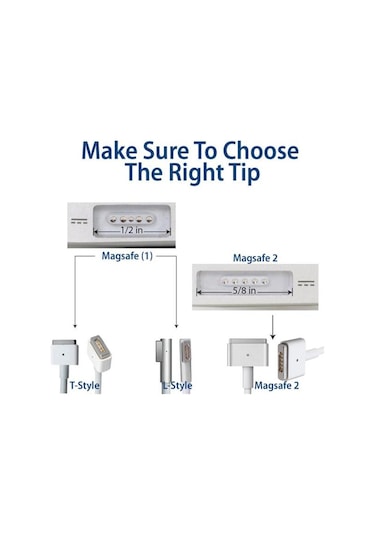 Make Sure To Choose The Right Tip

1/2 in

Magsafe (1)

Magsafe 2

5/8 in

T-Style

L-Style

Magsafe 2