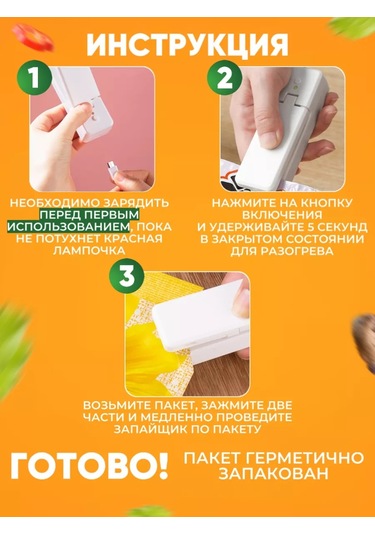 ИНСТРУКЦИЯ

1

НЕОБХОДИМО ЗАРЯДИТЬ ПЕРЕД ПЕРВЫМ ИСПОЛЬЗОВАНИЕМ, ПОКА НЕ ПОТУХНЕТ КРАСНАЯ ЛАМПОЧКА

2

НАЖМИТЕ НА КНОПКУ ВКЛЮЧЕНИЯ И УДЕРЖИВАЙТЕ 5 СЕКУНД В ЗАКРЫТОМ СОСТОЯНИИ ДЛЯ РАЗОГРЕВА

3

ВОЗЬМИТЕ ПАКЕТ, ЗАЖМИТЕ ДВЕ ЧАСТИ И МЕДЛЕННО ПРОВЕДИТЕ ЗАПАЙЩИК ПО ПАКЕТУ

ГОТОВО! ПАКЕТ ГЕРМЕТИЧНО ЗАПАКОВАН