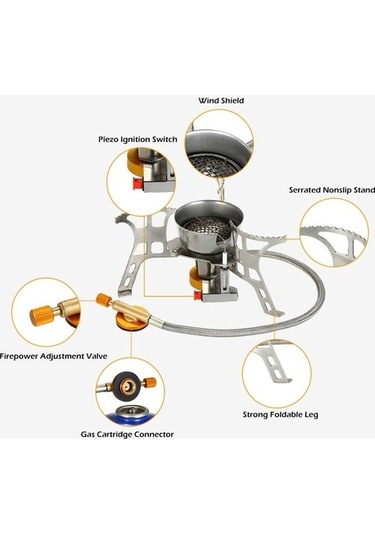 Wind Shield

Piezo Ignition Switch

Serrated Nonslip Stand

Firepower Adjustment Valve

Strong Foldable Leg

Gas Cartridge Connector