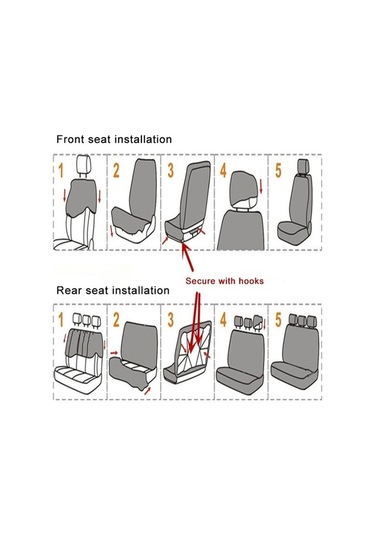 Front seat installation

1 2 3 4 5

Secure with hooks

Rear seat installation

1 2 3 4 5