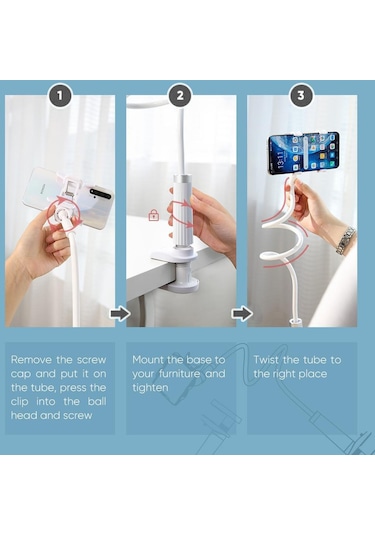 1

2

3

13:11

Remove the screw cap and put it on the tube, press the clip into the ball head and screw

Mount the base to your furniture and tighten

Twist the tube to the right place