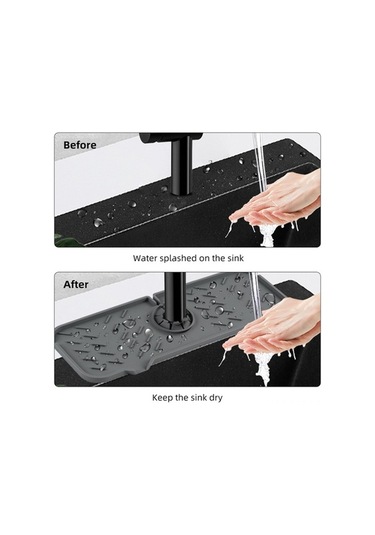 Before

Water splashed on the sink

After

Keep the sink dry