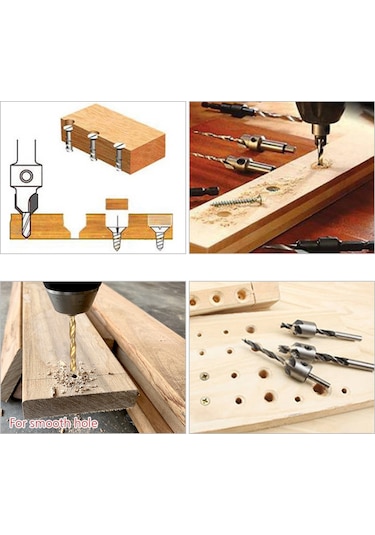 For smooth hole