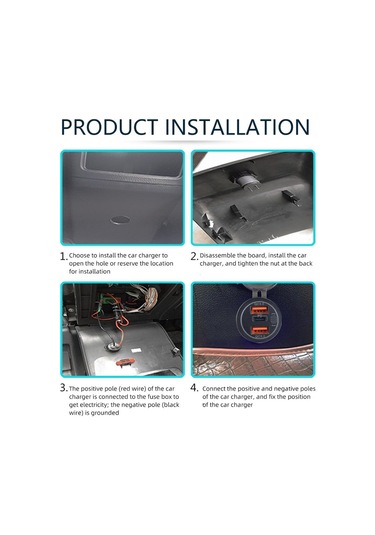 PRODUCT INSTALLATION

1. Choose to install the car charger to open the hole or reserve the location for installation

2. Disassemble the board, install the car charger, and tighten the nut at the back

3. The positive pole (red wire) of the car charger is connected to the fuse box to get electricity; the negative pole (black wire) is grounded

4. Connect the positive and negative poles of the car charger, and fix the position of the car charger